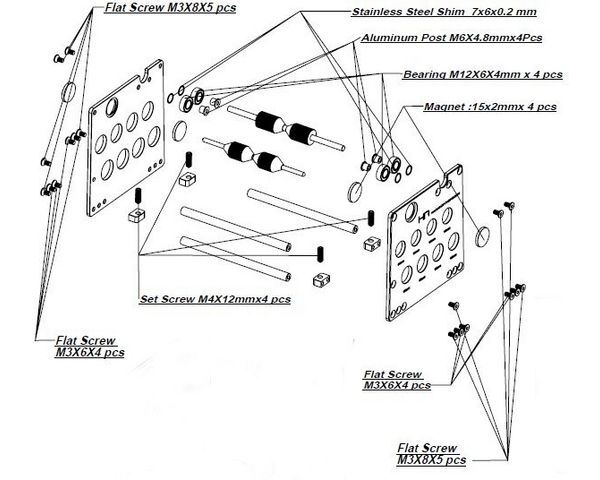 Flat Screw M3X8X5 pcs

Stainless Steel Shim 7x6x0.2 mm

Aluminum Post M6X4.8mmx4Pcs

Bearing M12X6X4mm x 4 pcs

Magnet :15x2mmx 4 pcs

Set Screw M4X12mmx4 pcs

Flat Screw M3X6X4 pcs

Flat Screw M3X6X4 pcs

Flat Screw M3X8X5 pcs